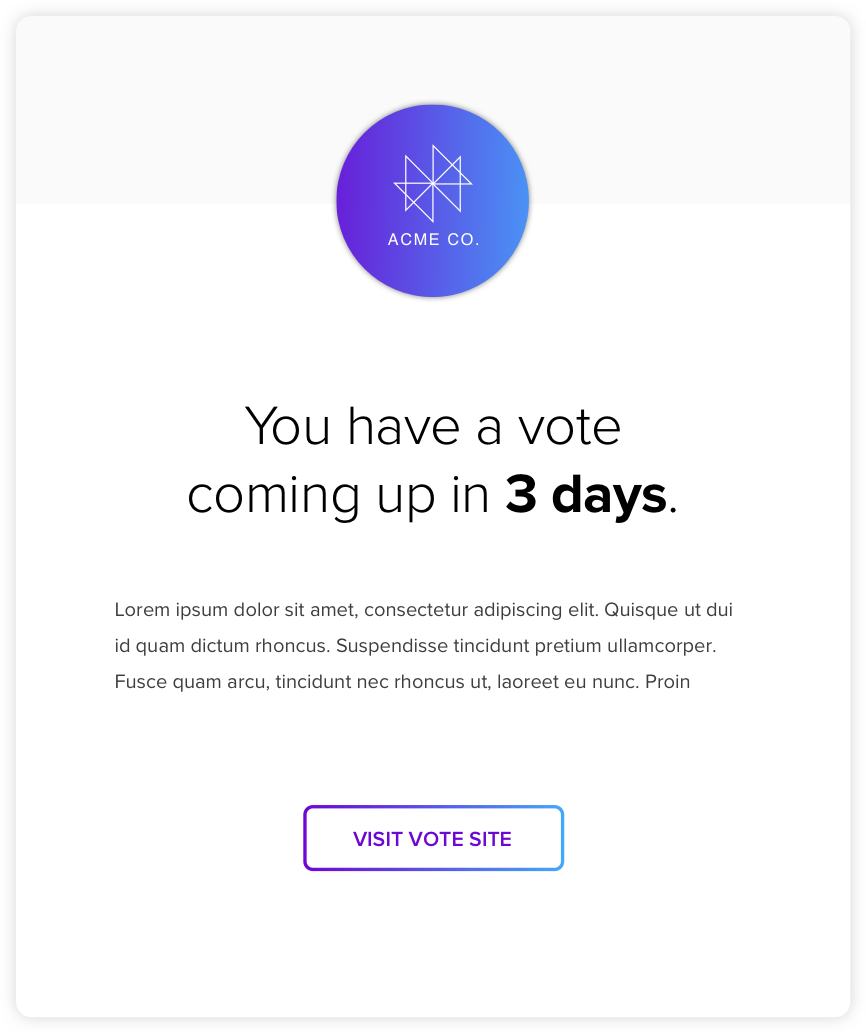 ACME CO.

You have a vote coming up in 3 days.

Lorem ipsum dolor sit amet, consectetur adipiscing elit. Quisque ut dui id quam dictum rhoncus. Suspendisse tincidunt pretium ullamcorper. Fusce quam arcu, tincidunt nec rhoncus ut, laoreet eu nunc. Proin

VISIT VOTE SITE